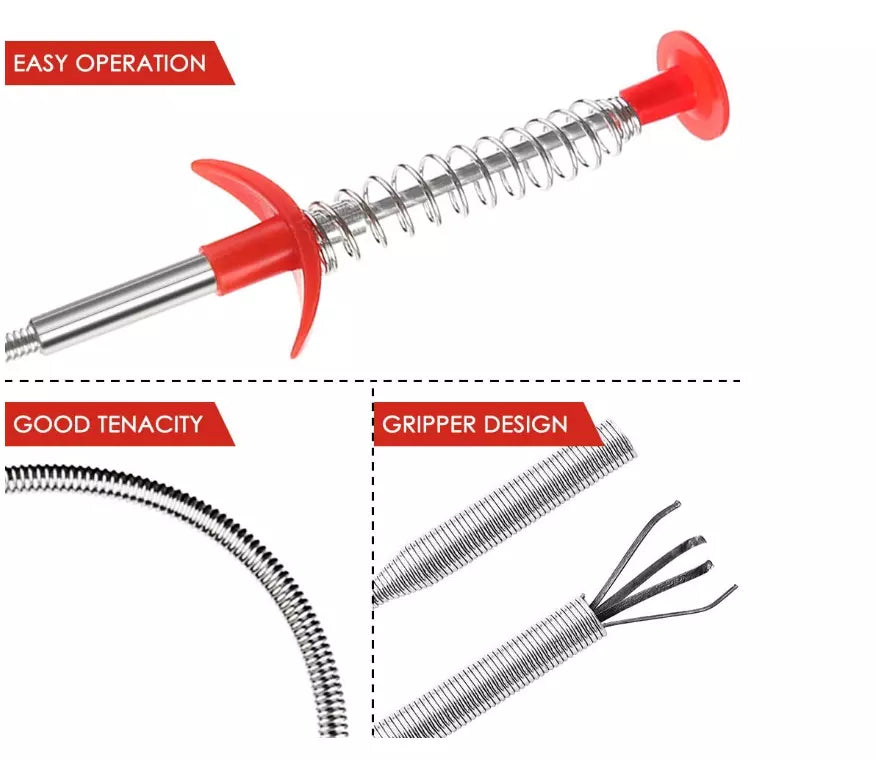 EASY OPERATION

GOOD TENACITY

GRIPPER DESIGN